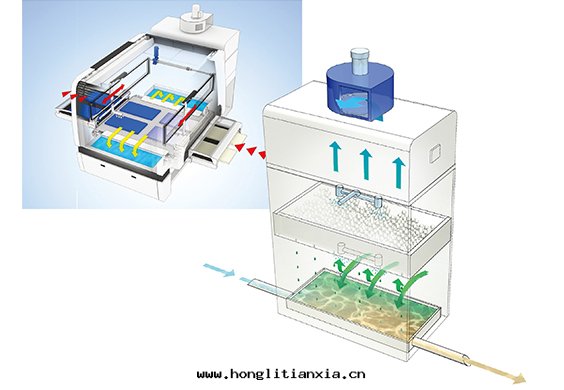 www.honglitianxia.cn